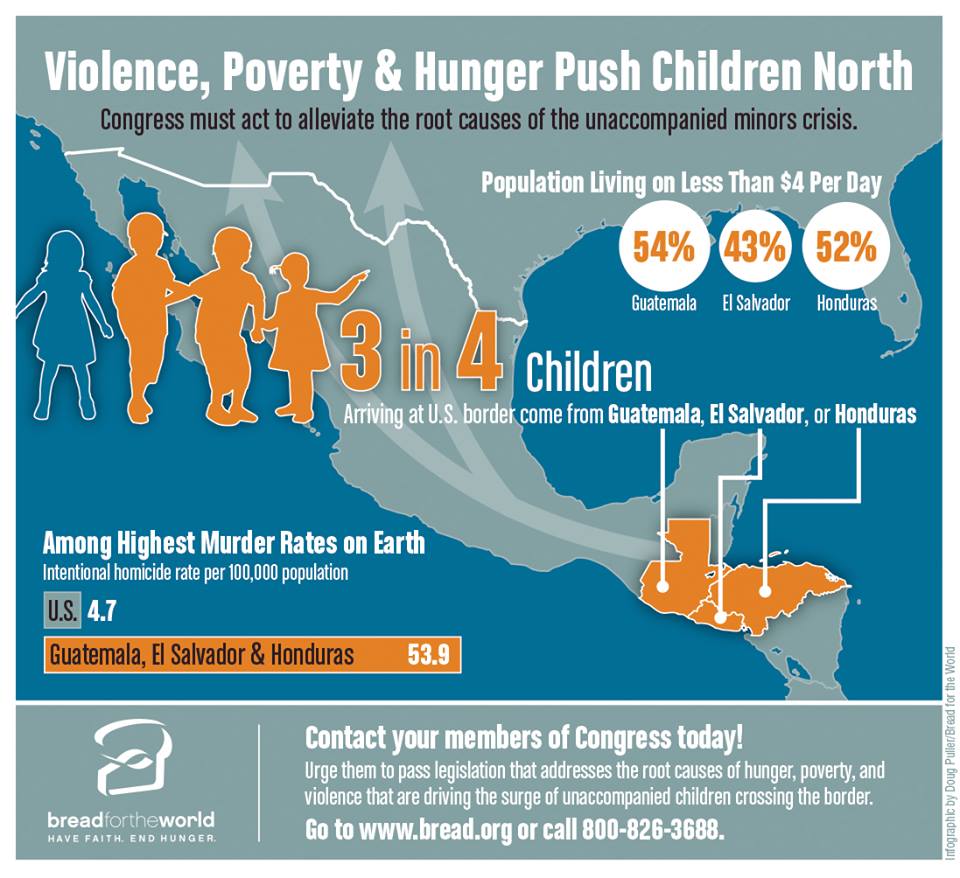 Violence, Poverty & Hunger Push Children North

Congress must act to alleviate the root causes of the unaccompanied minors crisis.

Population Living on Less Than $4 Per Day

54%
Guatemala

43%
El Salvador

52%
Honduras

3 in 4 Children

Arriving at U.S. border come from Guatemala, El Salvador, or Honduras

Among Highest Murder Rates on Earth

Intentional homicide rate per 100,000 population

U.S. 4.7

Guatemala, El Salvador & Honduras 53.9

breadfortheworld
HAVE FAITH. END HUNGER.

Contact your members of Congress today!

Urge them to pass legislation that addresses the root causes of hunger, poverty, and violence that are driving the surge of unaccompanied children crossing the border.

Go to www.bread.org or call 800-826-3688.

Infographic by Doug Puller/Bread for the World